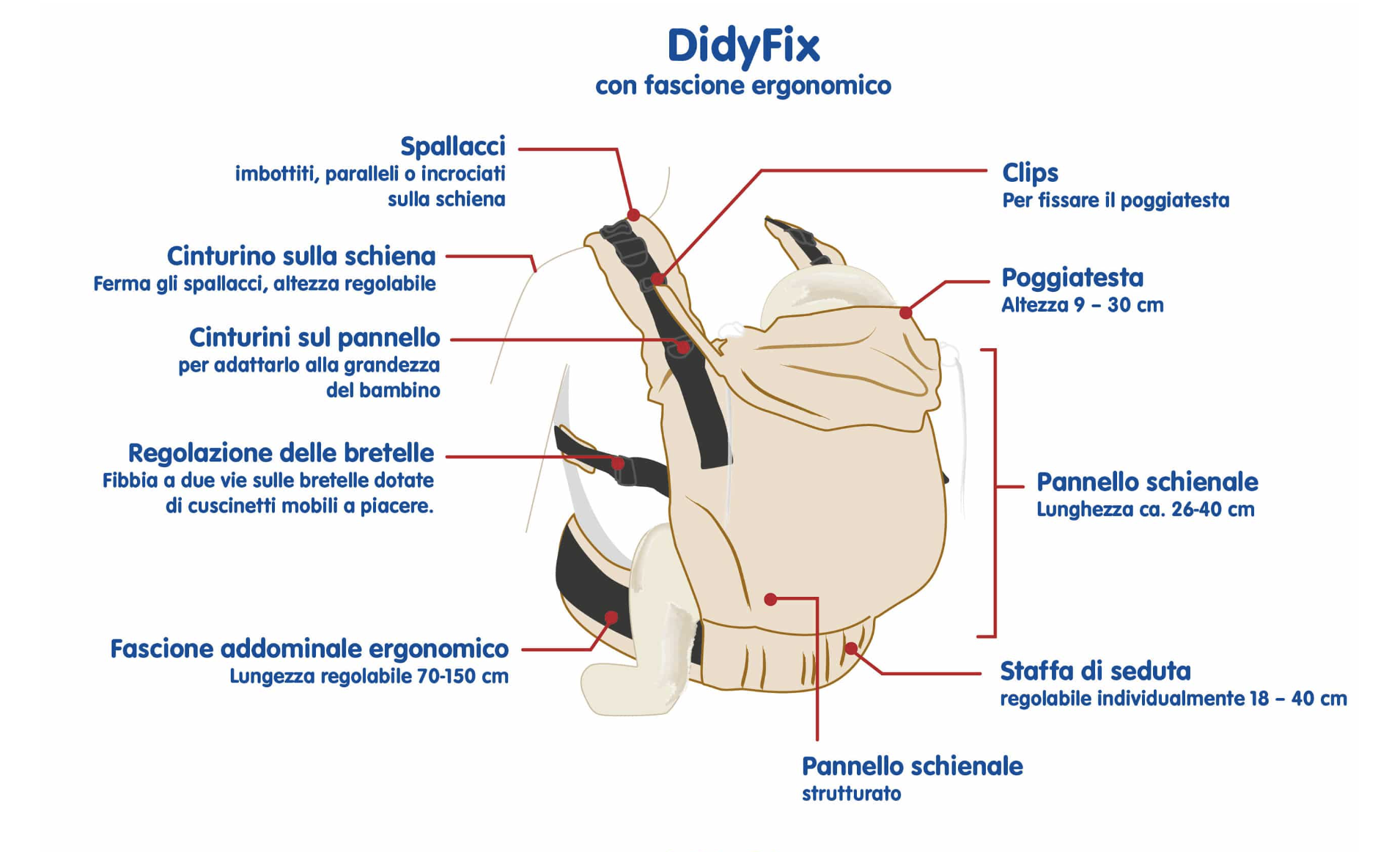 DidyFix
con fascione ergonomico

Spallacci
imbottiti, paralleli o incrociati sulla schiena

Cinturino sulla schiena
Ferma gli spallacci, altezza regolabile

Cinturini sul pannello
per adattarlo alla grandezza del bambino

Regolazione delle bretelle
Fibbia a due vie sulle bretelle dotate di cuscinetti mobili a piacere.

Fascione addominale ergonomico
Lungezza regolabile 70-150 cm

Clips
Per fissare il poggiatesta

Poggiatesta
Altezza 9 – 30 cm

Pannello schienale
Lunghezza ca. 26-40 cm

Staffa di seduta
regolabile individualmente 18 – 40 cm

Pannello schienale
strutturato